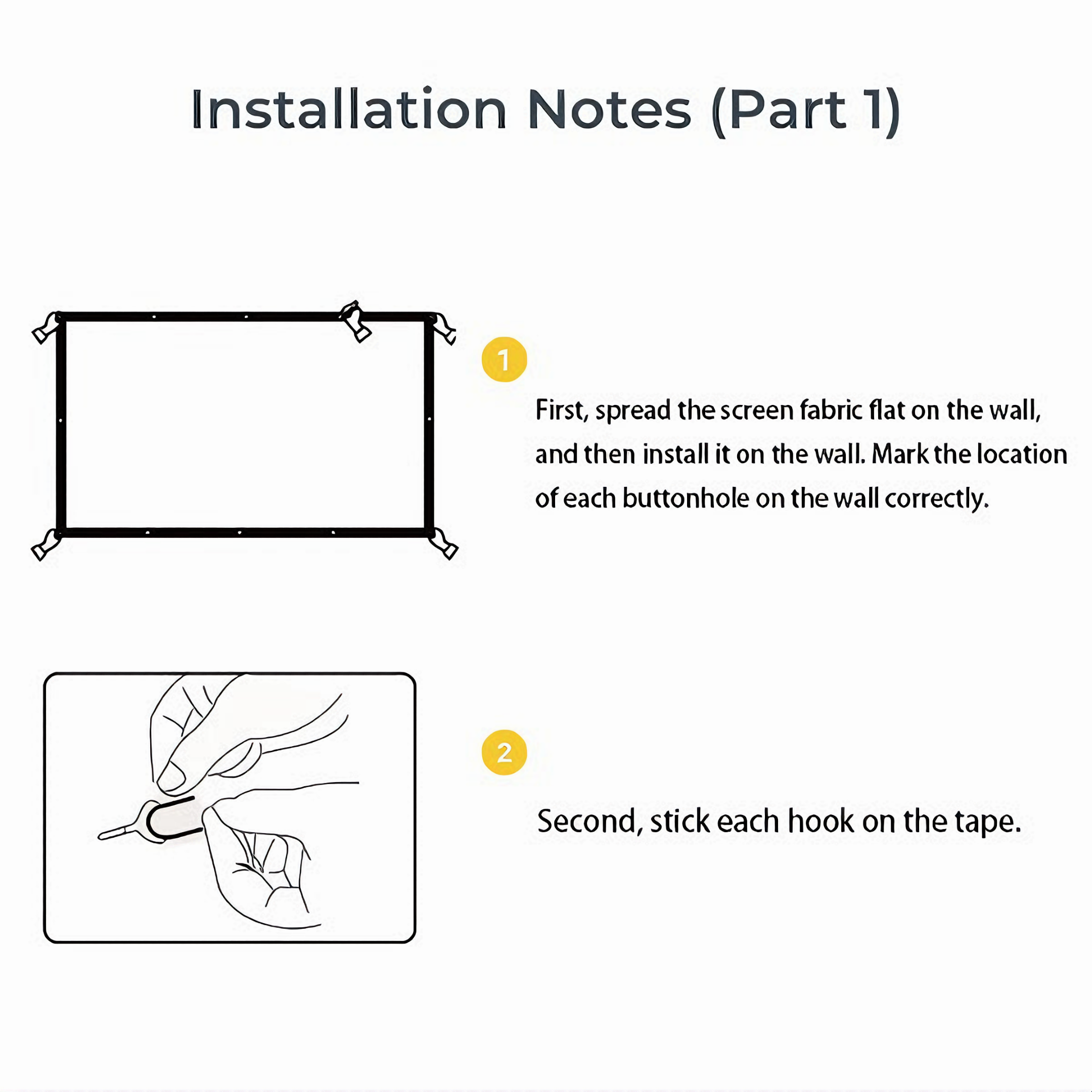 Installation Notes (Part 1)

1

First, spread the screen fabric flat on the wall, and then install it on the wall. Mark the location of each buttonhole on the wall correctly.

2

Second, stick each hook on the tape.