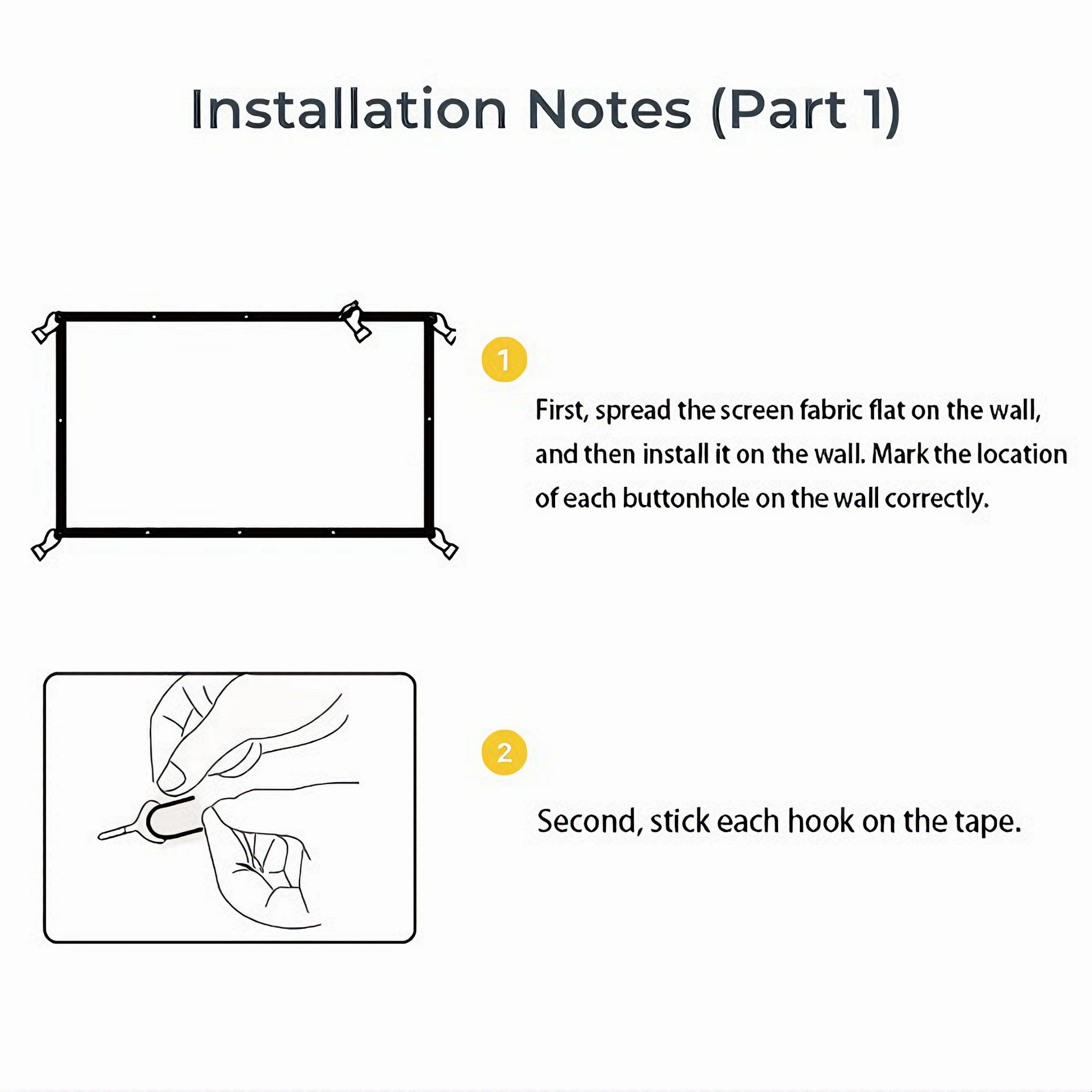 Installation Notes (Part 1)

1

First, spread the screen fabric flat on the wall, and then install it on the wall. Mark the location of each buttonhole on the wall correctly.

2

Second, stick each hook on the tape.