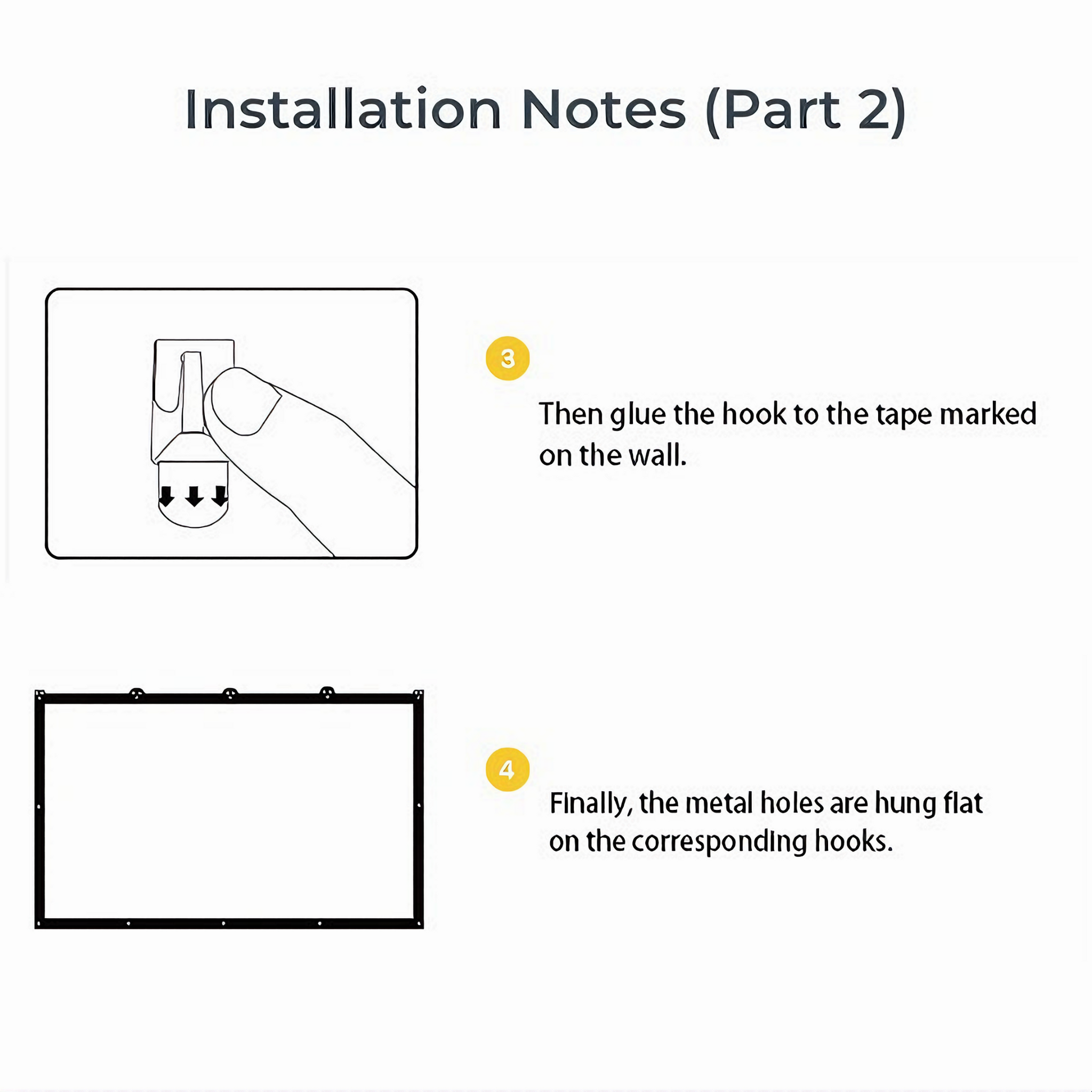 Installation Notes (Part 2)

3

Then glue the hook to the tape marked on the wall.

4

Finally, the metal holes are hung flat on the corresponding hooks.